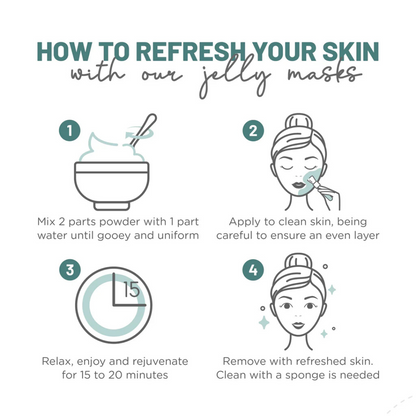 HOW TO REFRESH YOUR SKIN
with our jelly masks

1

Mix 2 parts powder with 1 part water until gooey and uniform

2

Apply to clean skin, being careful to ensure an even layer

3

15

Relax, enjoy and rejuvenate for 15 to 20 minutes

4

Remove with refreshed skin. Clean with a sponge is needed