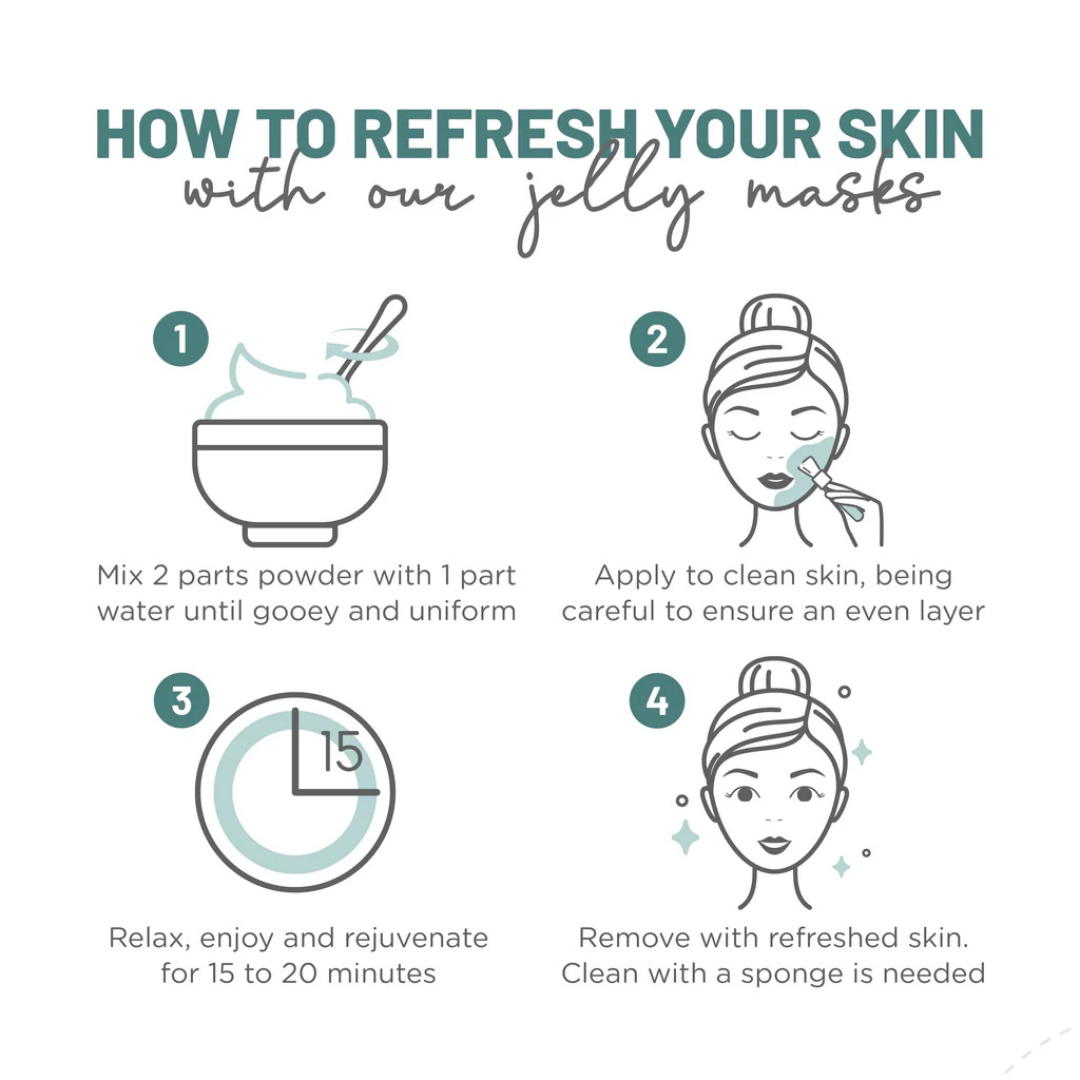 HOW TO REFRESH YOUR SKIN
with our jelly masks

1
Mix 2 parts powder with 1 part water until gooey and uniform

2
Apply to clean skin, being careful to ensure an even layer

3
15
Relax, enjoy and rejuvenate for 15 to 20 minutes

4
Remove with refreshed skin. Clean with a sponge is needed